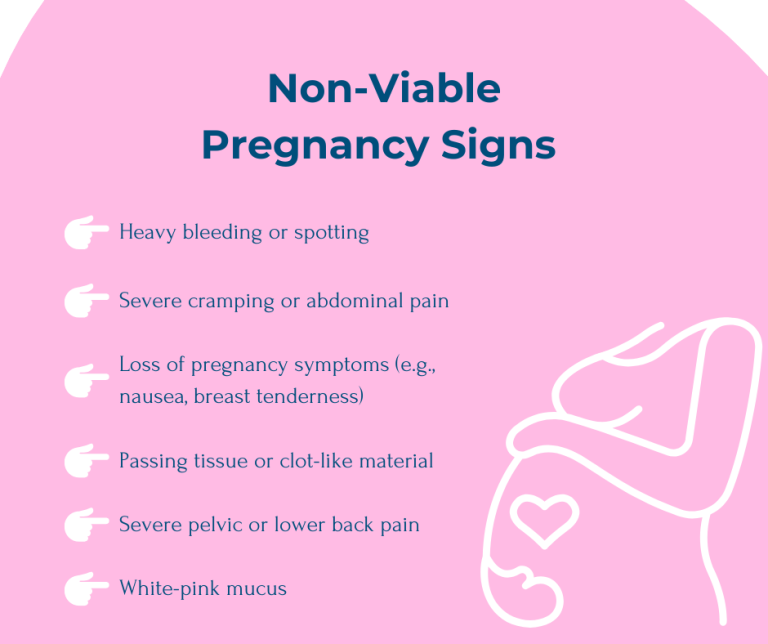 Non-Viable Pregnancy Signs

Heavy bleeding or spotting

Severe cramping or abdominal pain

Loss of pregnancy symptoms (e.g., nausea, breast tenderness)

Passing tissue or clot-like material

Severe pelvic or lower back pain

White-pink mucus